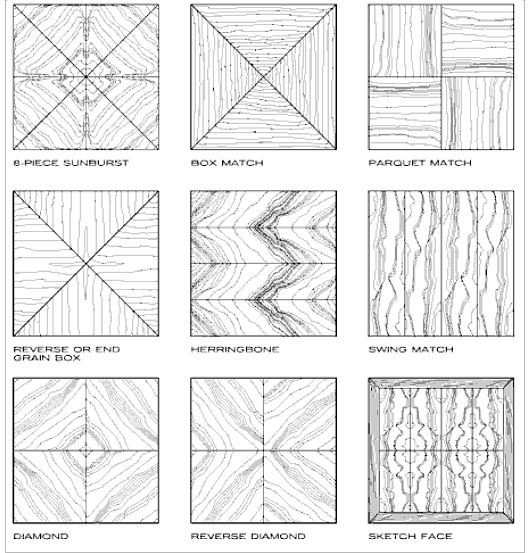 8-PIECE SUNBURST

BOX MATCH

PARQUET MATCH

REVERSE OR END GRAIN BOX

HERRINGBONE

SWING MATCH

DIAMOND

REVERSE DIAMOND

SKETCH FACE